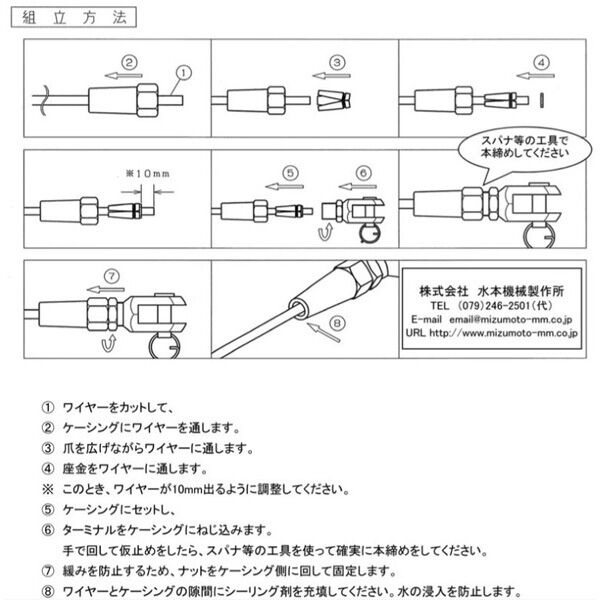 組立方法

②
①

③

④

※10mm

⑤
⑥

スパナ等の工具で本締めしてください

⑦

⑧

株式会社 水本機械製作所
TEL (079)246-2501(代)
E-mail email@mizumoto-mm.co.jp
URL http://www.mizumoto-mm.co.jp

① ワイヤーをカットして、
② ケーシングにワイヤーを通します。
③ 爪を広げながらワイヤーに通します。
④ 座金をワイヤーに通します。
※ このとき、ワイヤーが10mm出るように調整してください。
⑤ ケーシングにセットし、
⑥ ターミナルをケーシングにねじ込みます。
手で回して仮止めをしたら、スパナ等の工具を使って確実に本締めをしてください。
⑦ 緩みを防止するため、ナットをケーシング側に回して固定します。
⑧ ワイヤーとケーシングの隙間にシーリング剤を充填してください。水の浸入を防止します。