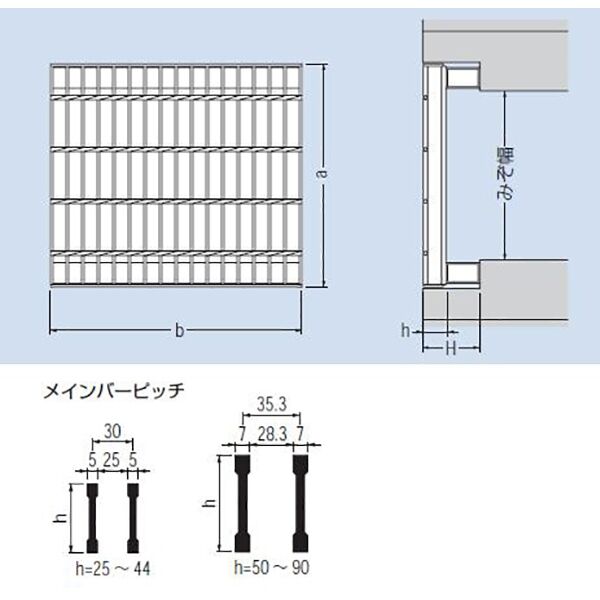 a

b

みぞ幅

h

H

メインバーピッチ

30

5 25 5

h

h=25 ～ 44

35.3

7 28.3 7

h

h=50 ～ 90