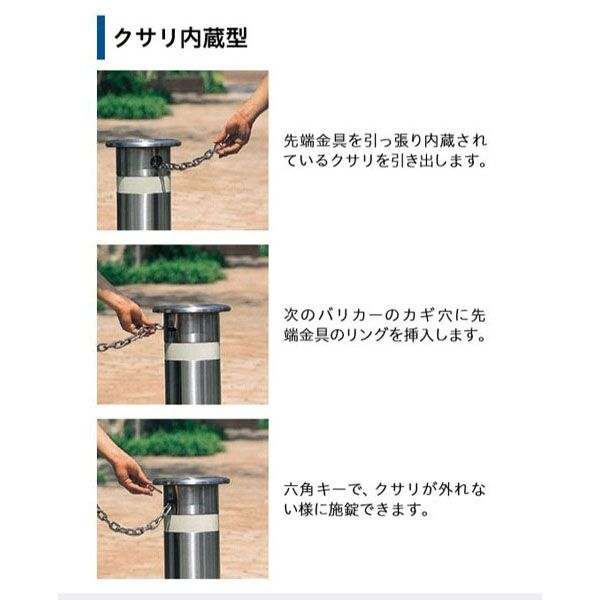 クサリ内蔵型

先端金具を引っ張り内蔵されているクサリを引き出します。

次のバリカーのカギ穴に先端金具のリングを挿入します。

六角キーで、クサリが外れない様に施錠できます。