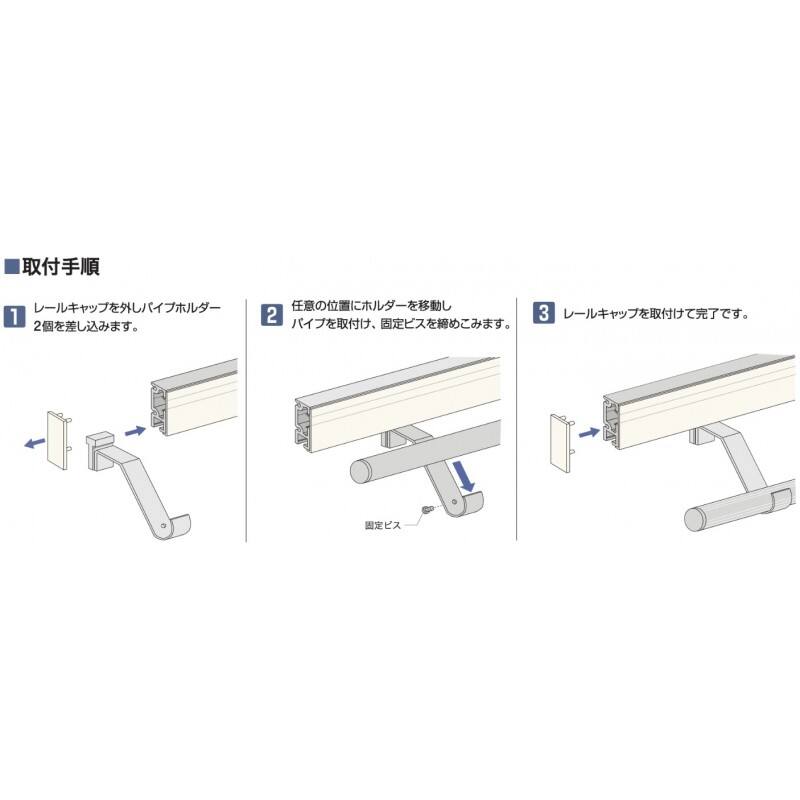 ■取付手順

1 レールキャップを外しパイプホルダー2個を差し込みます。

2 任意の位置にホルダーを移動しパイプを取付け、固定ビスを締めこみます。

固定ビス

3 レールキャップを取付けて完了です。