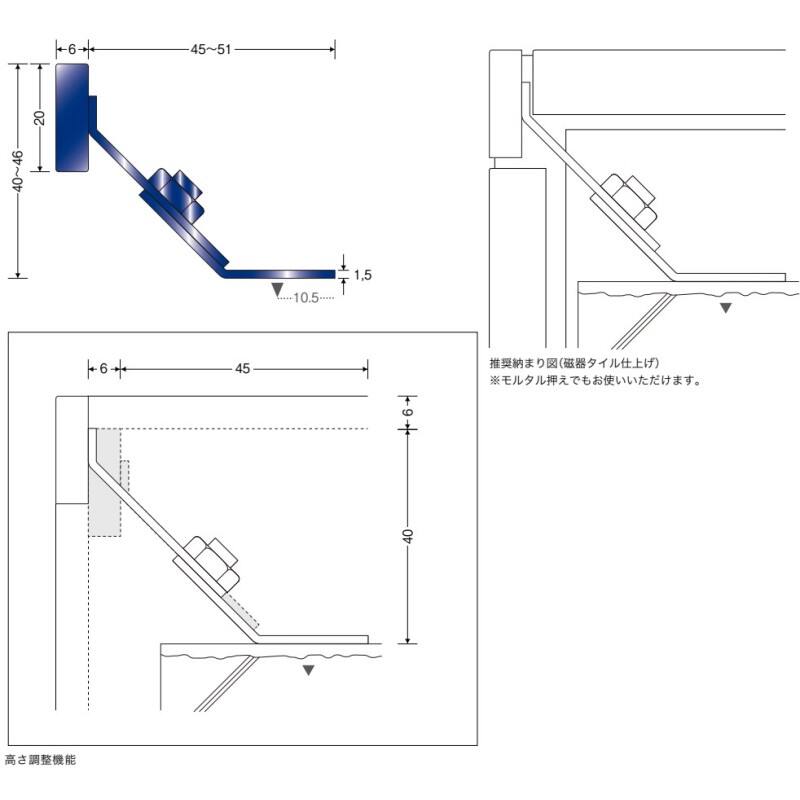 6
45~51
20
40~46
1,5
10.5

推奨納まり図(磁器タイル仕上げ)
※モルタル押えでもお使いいただけます。

6
45
6
40

高さ調整機能