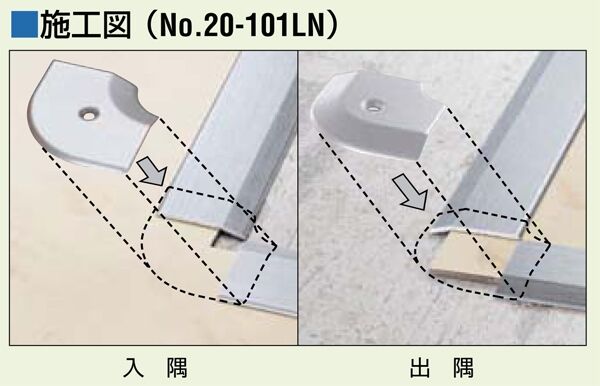 ■施工図（No.20-101LN）

入　隅

出　隅