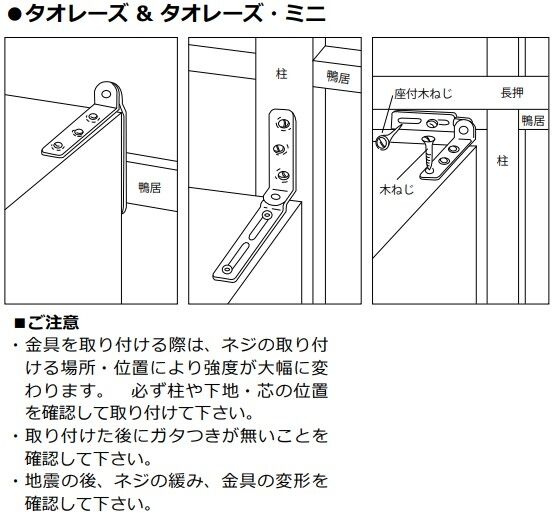 ●タオレーズ & タオレーズ・ミニ

鴨居

柱

鴨居

座付木ねじ

長押

鴨居

柱

木ねじ

■ご注意
・金具を取り付ける際は、ネジの取り付ける場所・位置により強度が大幅に変わります。　必ず柱や下地・芯の位置を確認して取り付けて下さい。
・取り付けた後にガタつきが無いことを確認して下さい。
・地震の後、ネジの緩み、金具の変形を確認して下さい。