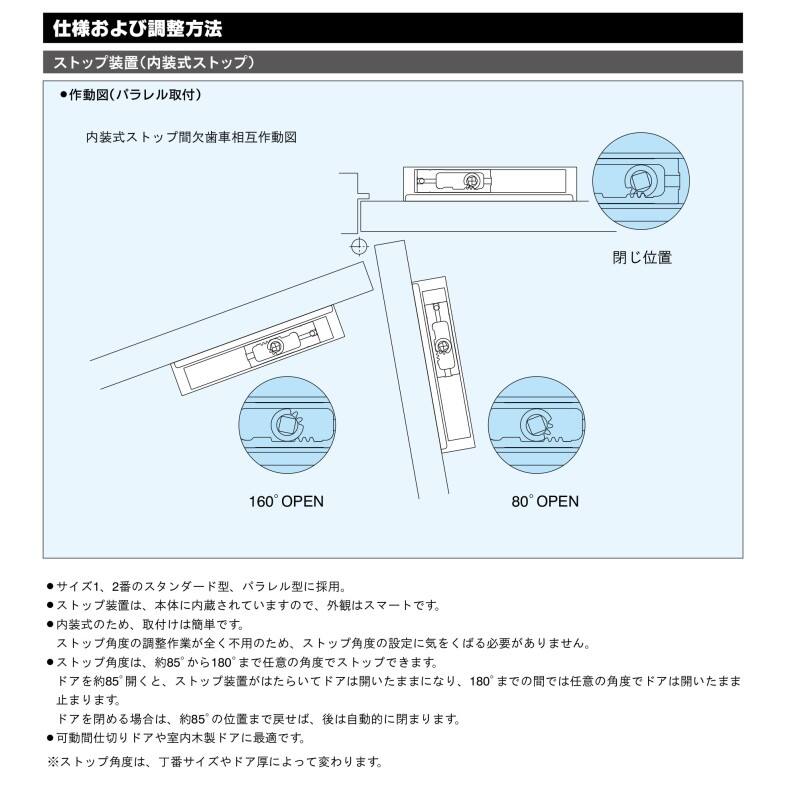 仕様および調整方法

ストップ装置（内装式ストップ）

●作動図（パラレル取付）

内装式ストップ間欠歯車相互作動図

閉じ位置

160° OPEN

80° OPEN

●サイズ1、2番のスタンダード型、パラレル型に採用。
●ストップ装置は、本体に内蔵されていますので、外観はスマートです。
●内装式のため、取付けは簡単です。
ストップ角度の調整作業が全く不用のため、ストップ角度の設定に気をくばる必要がありません。
●ストップ角度は、約85°から180°まで任意の角度でストップできます。
ドアを約85°開くと、ストップ装置がはたらいてドアは開いたままになり、180°までの間では任意の角度でドアは開いたまま止まります。
ドアを閉める場合は、約85°の位置まで戻せば、後は自動的に閉まります。
●可動間仕切りドアや室内木製ドアに最適です。

※ストップ角度は、丁番サイズやドア厚によって変わります。