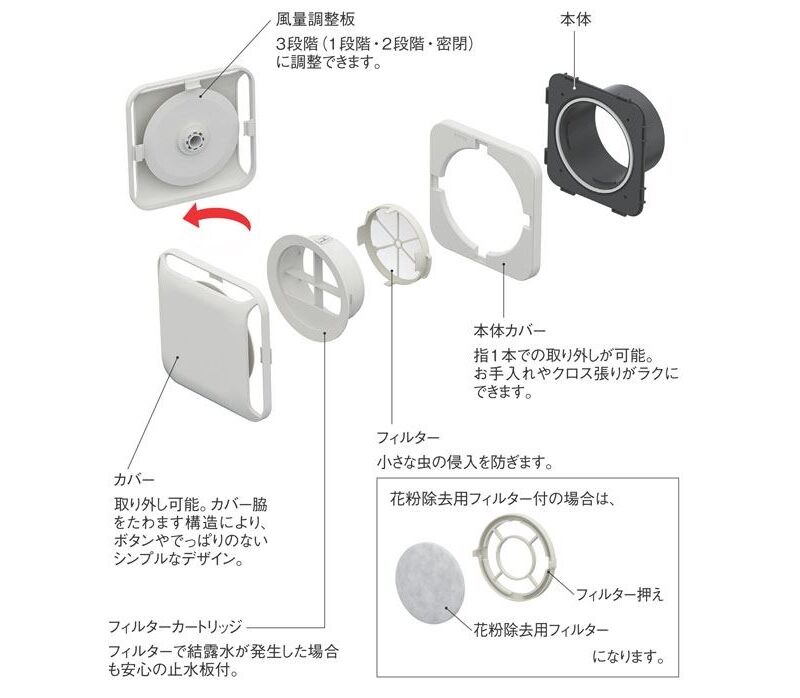 風量調整板
3段階（1段階・2段階・密閉）に調整できます。

本体

本体カバー
指1本での取り外しが可能。お手入れやクロス張りがラクにできます。

フィルター
小さな虫の侵入を防ぎます。

カバー
取り外し可能。カバー脇をたわます構造により、ボタンやでっぱりのないシンプルなデザイン。

フィルターカートリッジ
フィルターで結露水が発生した場合も安心の止水板付。

花粉除去用フィルター付の場合は、

フィルター押え

花粉除去用フィルター

になります。