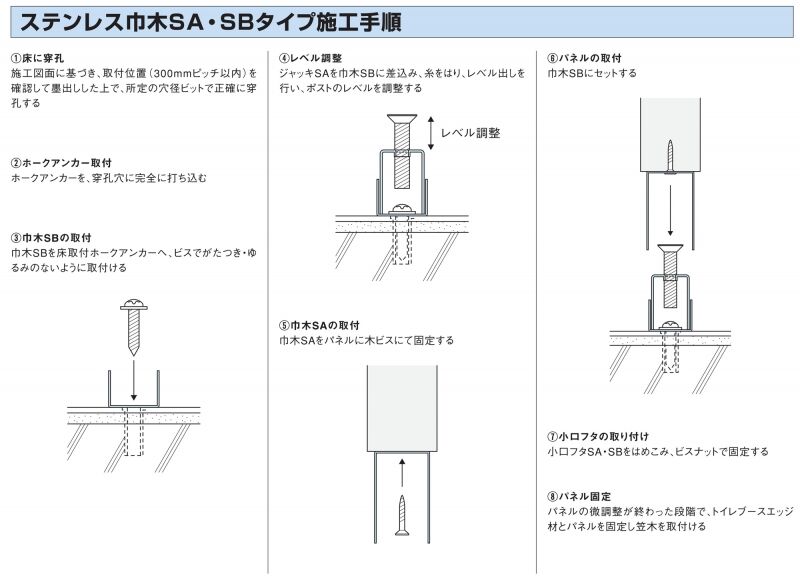 ステンレス巾木SA・SBタイプ施工手順

①床に穿孔
施工図面に基づき、取付位置（300mmピッチ以内）を確認して墨出しした上で、所定の穴径ビットで正確に穿孔する

②ホークアンカー取付
ホークアンカーを、穿孔穴に完全に打ち込む

③巾木SBの取付
巾木SBを床取付ホークアンカーへ、ビスでがたつき・ゆるみのないように取付ける

④レベル調整
ジャッキSAを巾木SBに差込み、糸をはり、レベル出しを行い、ポストのレベルを調整する

レベル調整

⑤巾木SAの取付
巾木SAをパネルに木ビスにて固定する

⑥パネルの取付
巾木SBにセットする

⑦小口フタの取り付け
小口フタSA・SBをはめこみ、ビスナットで固定する

⑧パネル固定
パネルの微調整が終わった段階で、トイレブースエッジ材とパネルを固定し笠木を取付ける