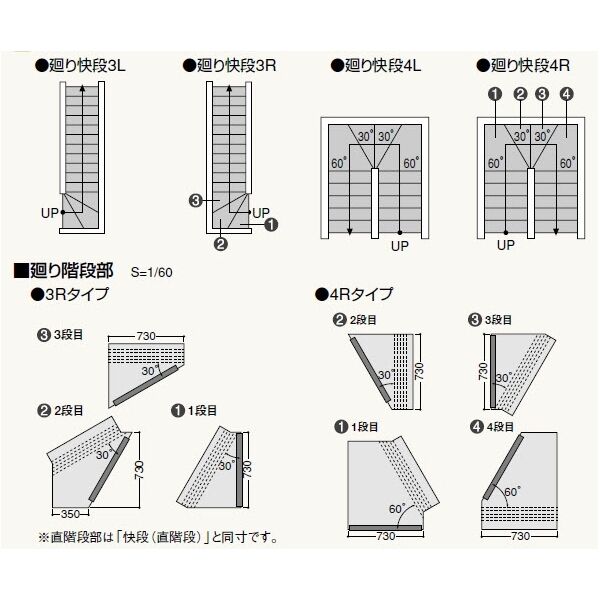 ●廻り快段3L

UP

●廻り快段3R

❸

UP

❶

❷

●廻り快段4L

30° 30°

60° 60°

UP

●廻り快段4R

❶ ❷ ❸ ❹

30° 30°

60° 60°

UP

■廻り階段部 S=1/60

●3Rタイプ

❸ 3段目

730

30°

❷ 2段目

30°

730

350

❶ 1段目

30°

730

※直階段部は「快段(直階段)」と同寸です。

●4Rタイプ

❷ 2段目

30°

730

❸ 3段目

730

30°

❶ 1段目

60°

730

❹ 4段目

60°

730