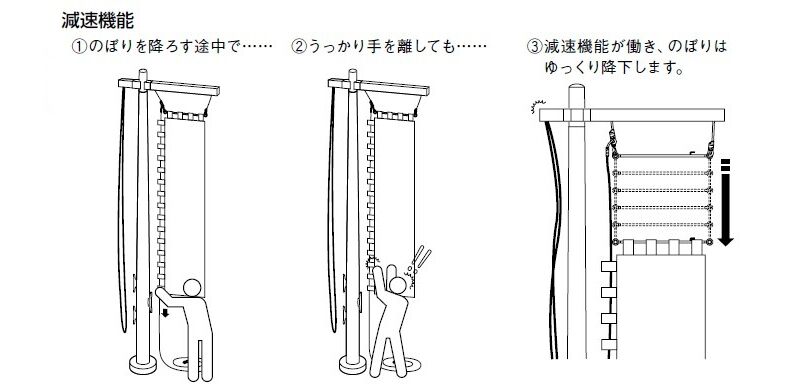 減速機能

①のぼりを降ろす途中で……

②うっかり手を離しても……

③減速機能が働き、のぼりはゆっくり降下します。