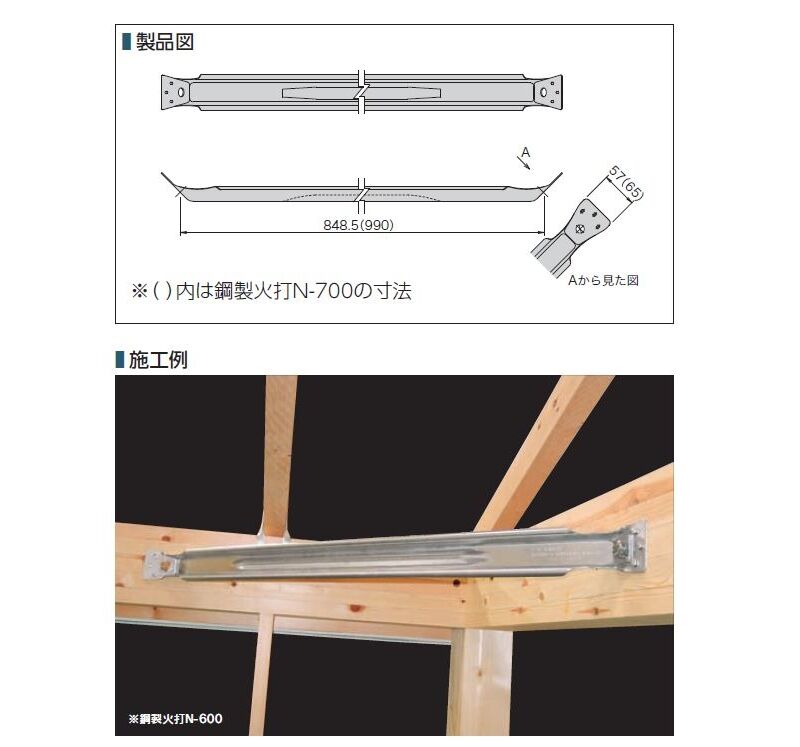 製品図

A

57(65)

848.5(990)

Aから見た図

※( )内は鋼製火打N-700の寸法

施工例

※鋼製火打N-600